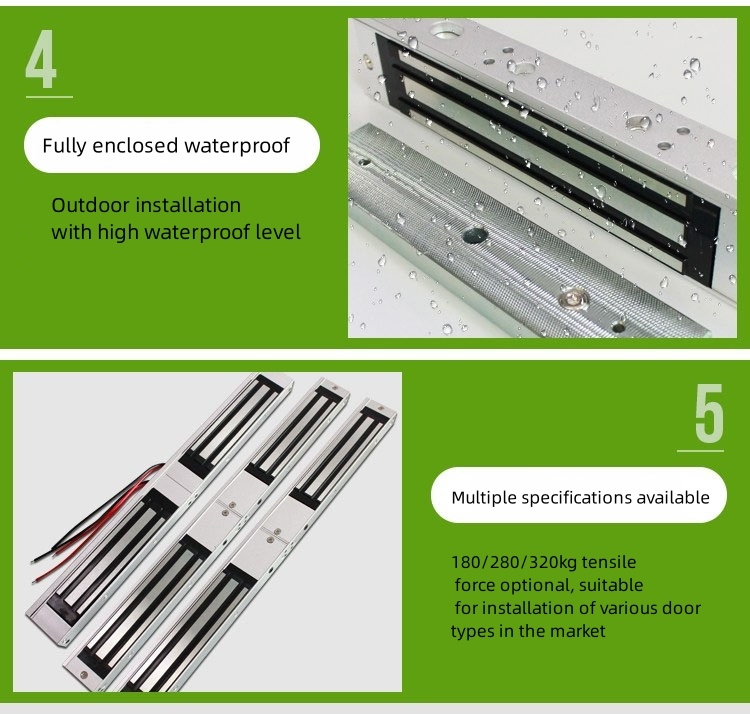 4

Fully enclosed waterproof

Outdoor installation
with high waterproof level

5

Multiple specifications available

180/280/320kg tensile force optional, suitable for installation of various door types in the market